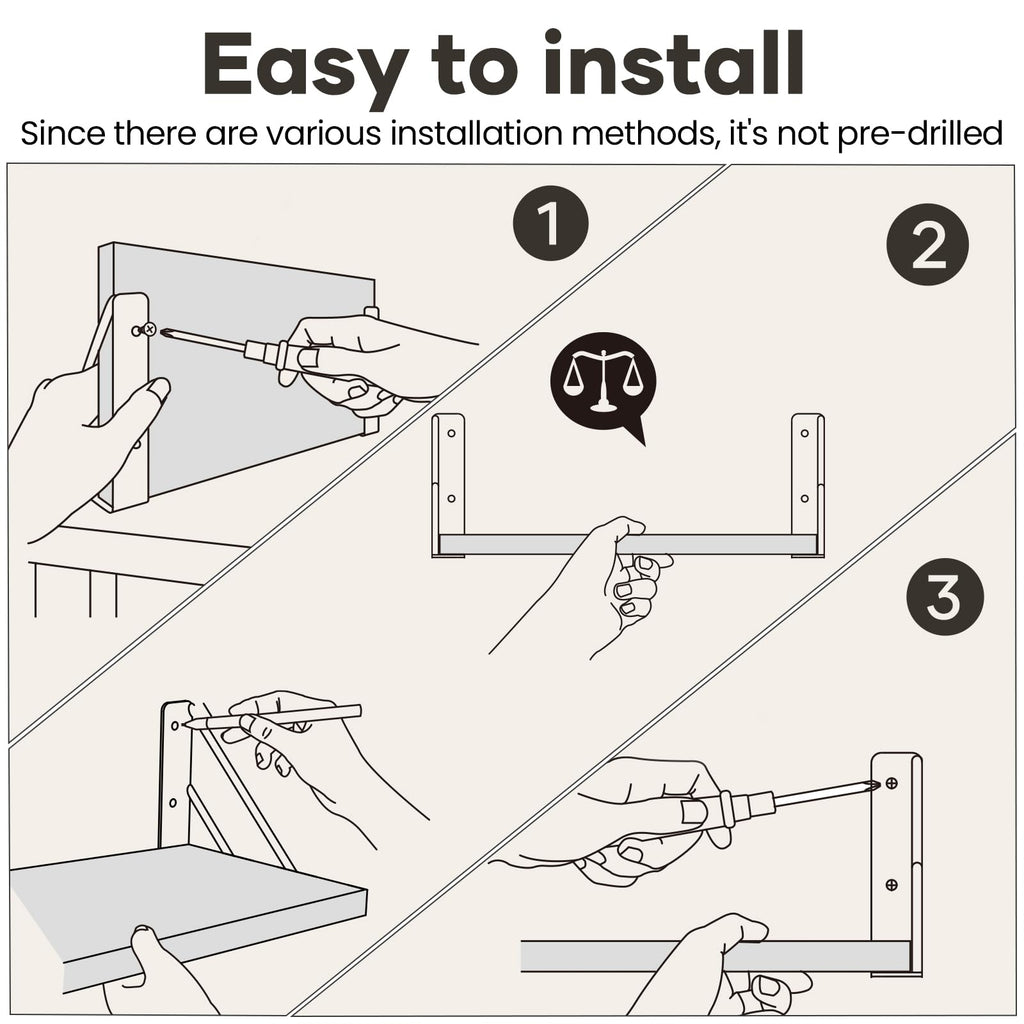 Easy to install

Since there are various installation methods, it's not pre-drilled

1

2

3